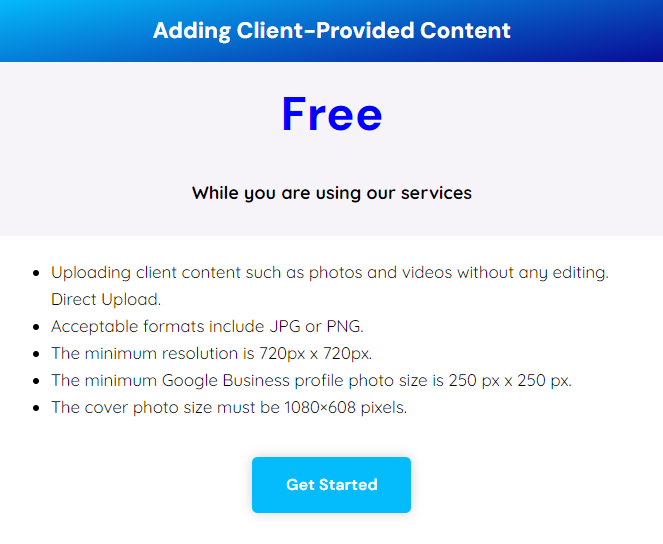 Adding Client-Provided Content

Free

While you are using our services

- Uploading client content such as photos and videos without any editing. Direct Upload.
- Acceptable formats include JPG or PNG.
- The minimum resolution is 720px x 720px.
- The minimum Google Business profile photo size is 250 px x 250 px.
- The cover photo size must be 1080×608 pixels.

Get Started